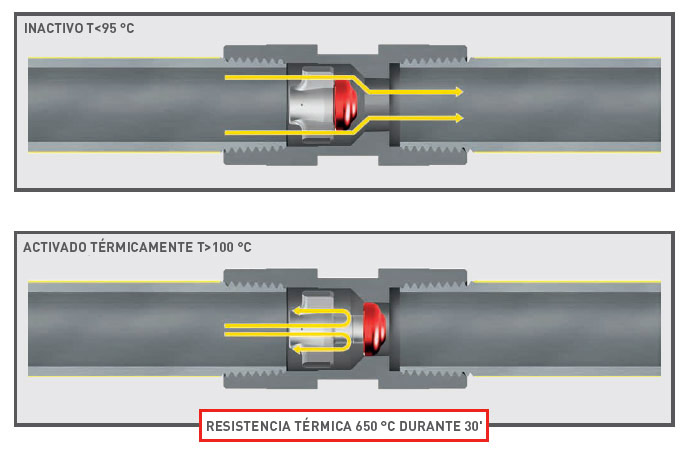 INACTIVO T<95 °C

ACTIVADO TÉRMICAMENTE T>100 °C

RESISTENCIA TÉRMICA 650 °C DURANTE 30'