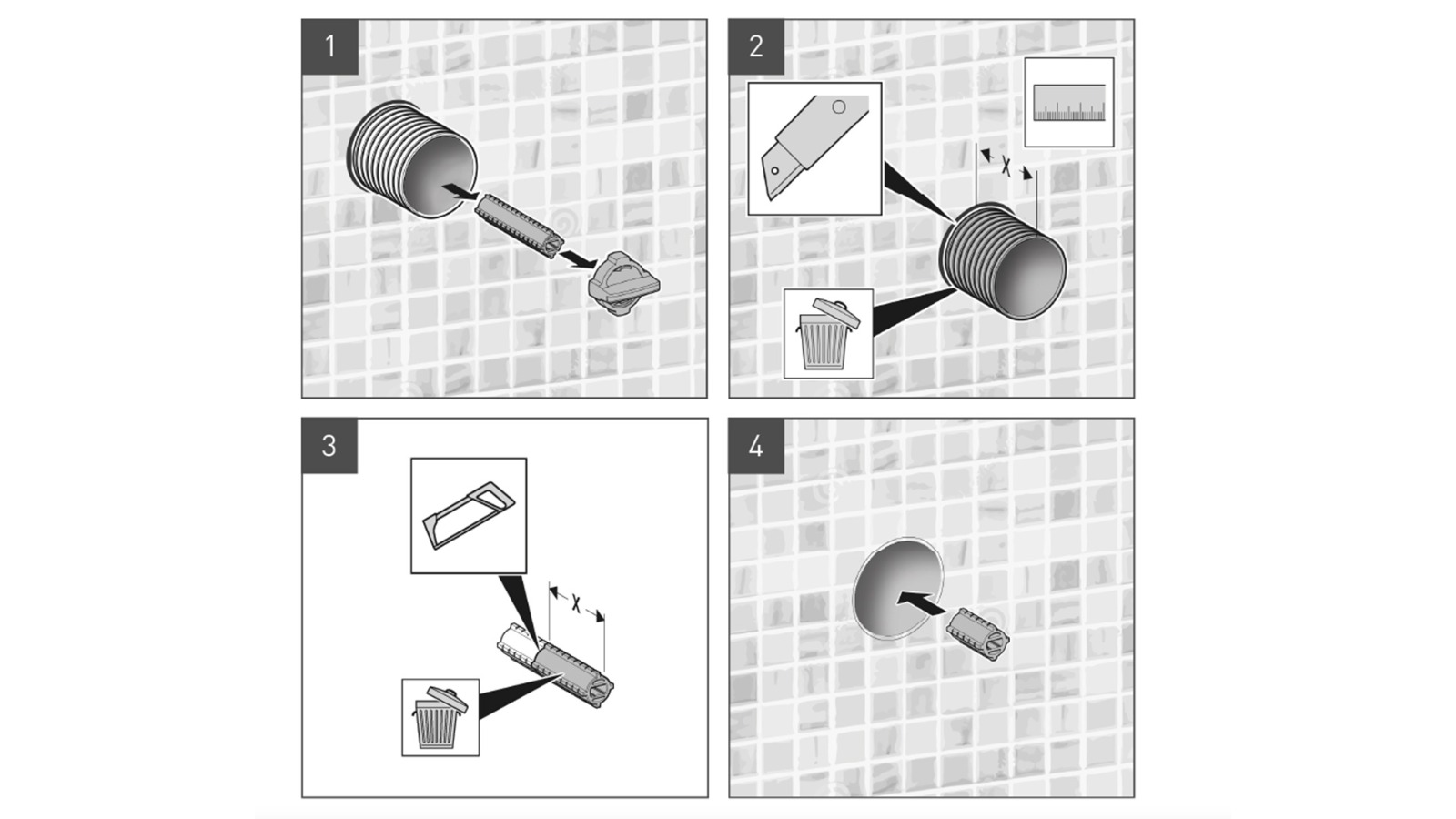 1

2

X

3

X

4